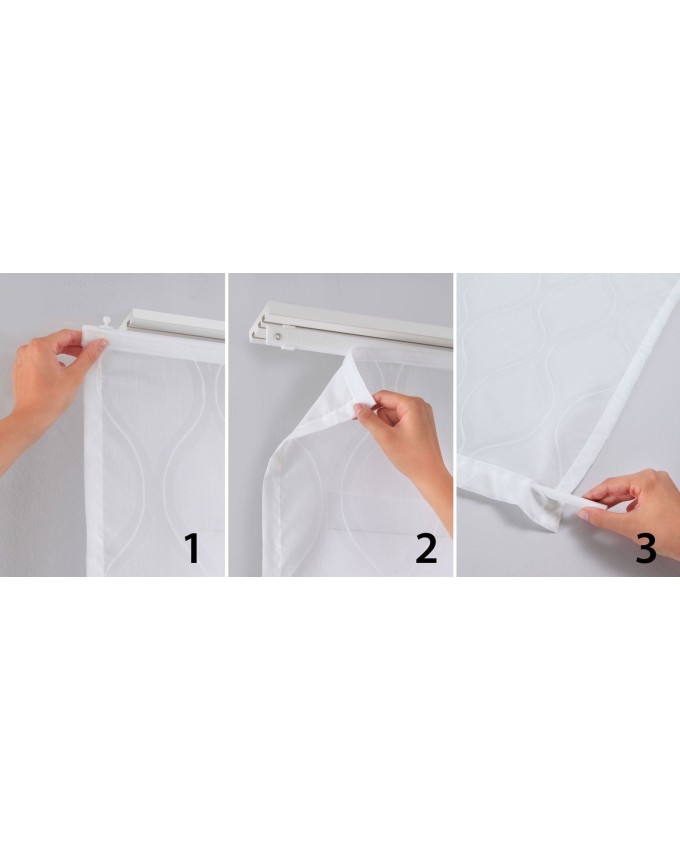 1

2

3